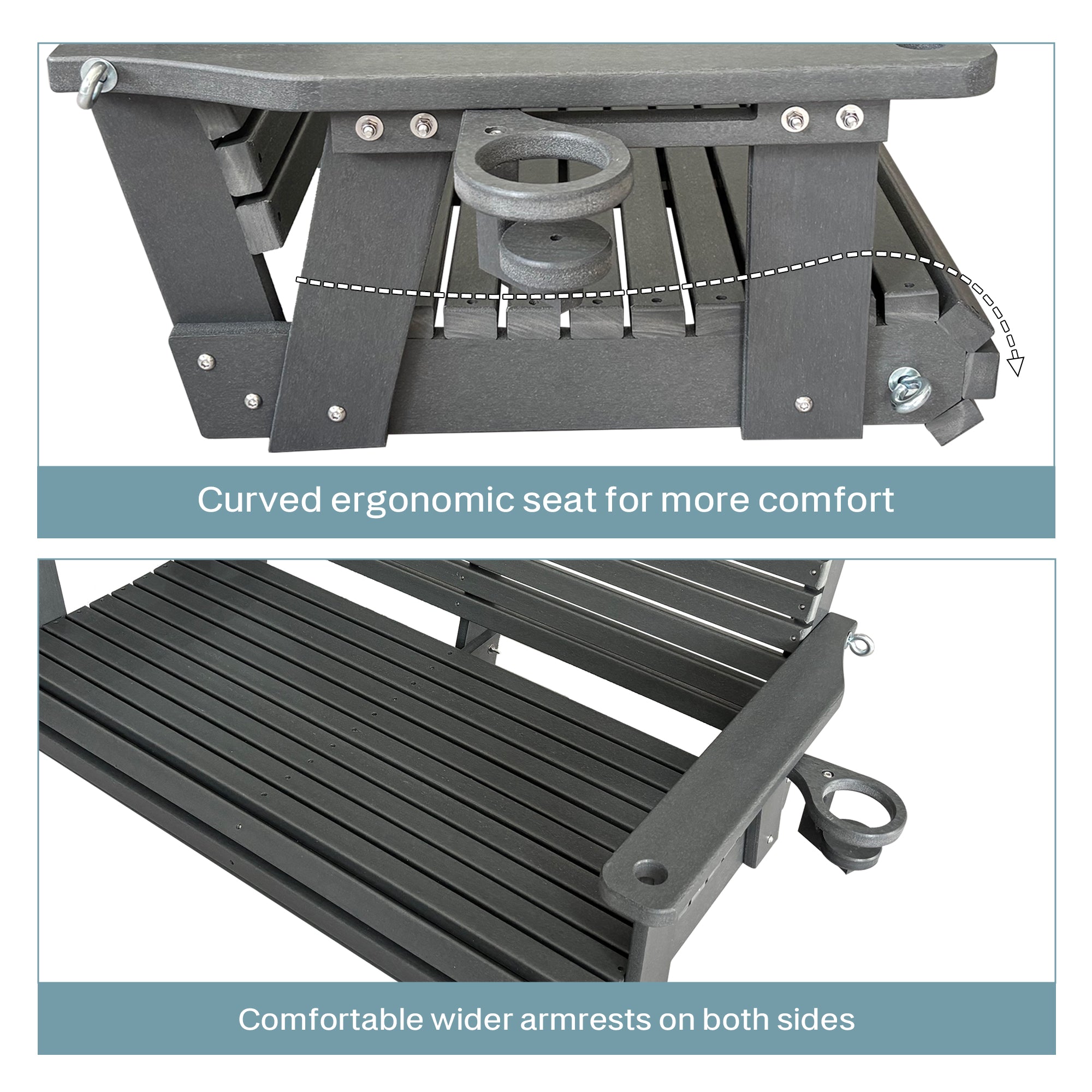 Curved ergonomic seat for more comfort

Comfortable wider armrests on both sides