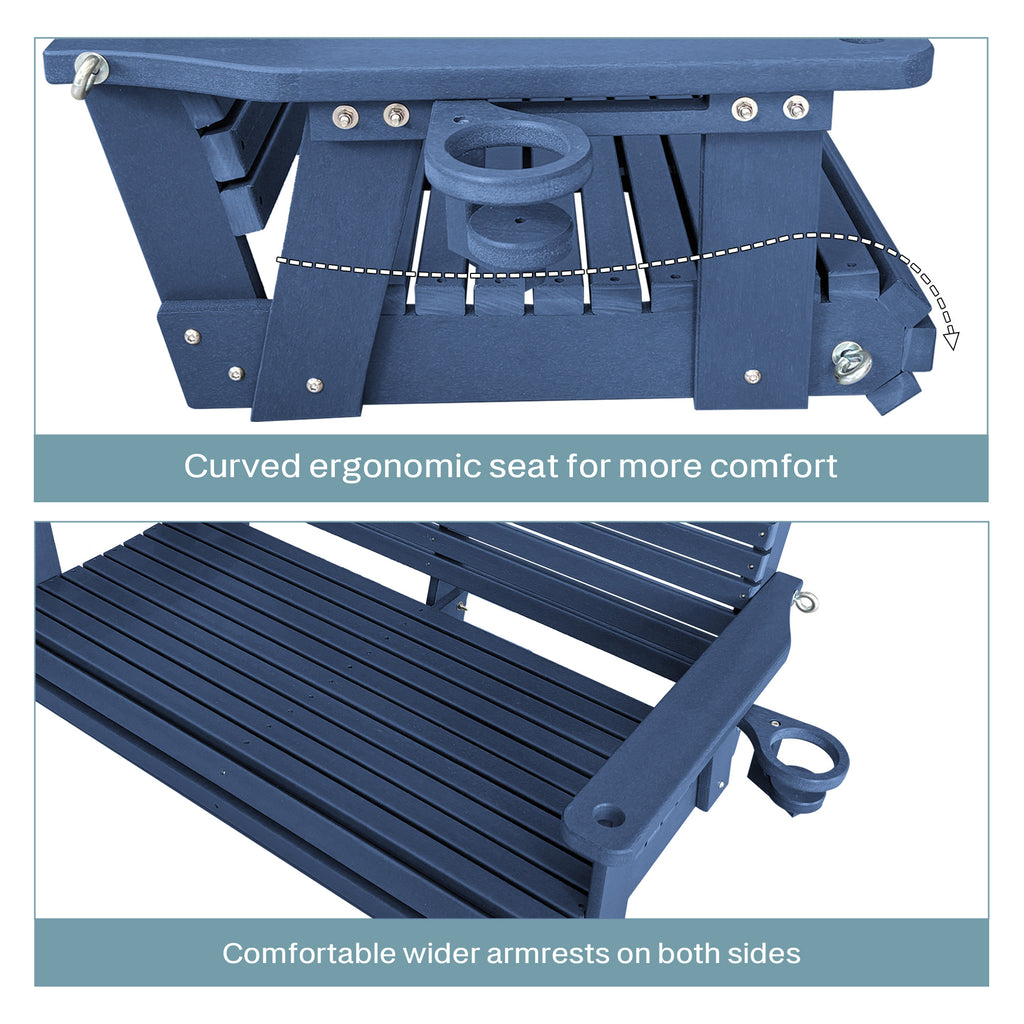 Curved ergonomic seat for more comfort

Comfortable wider armrests on both sides