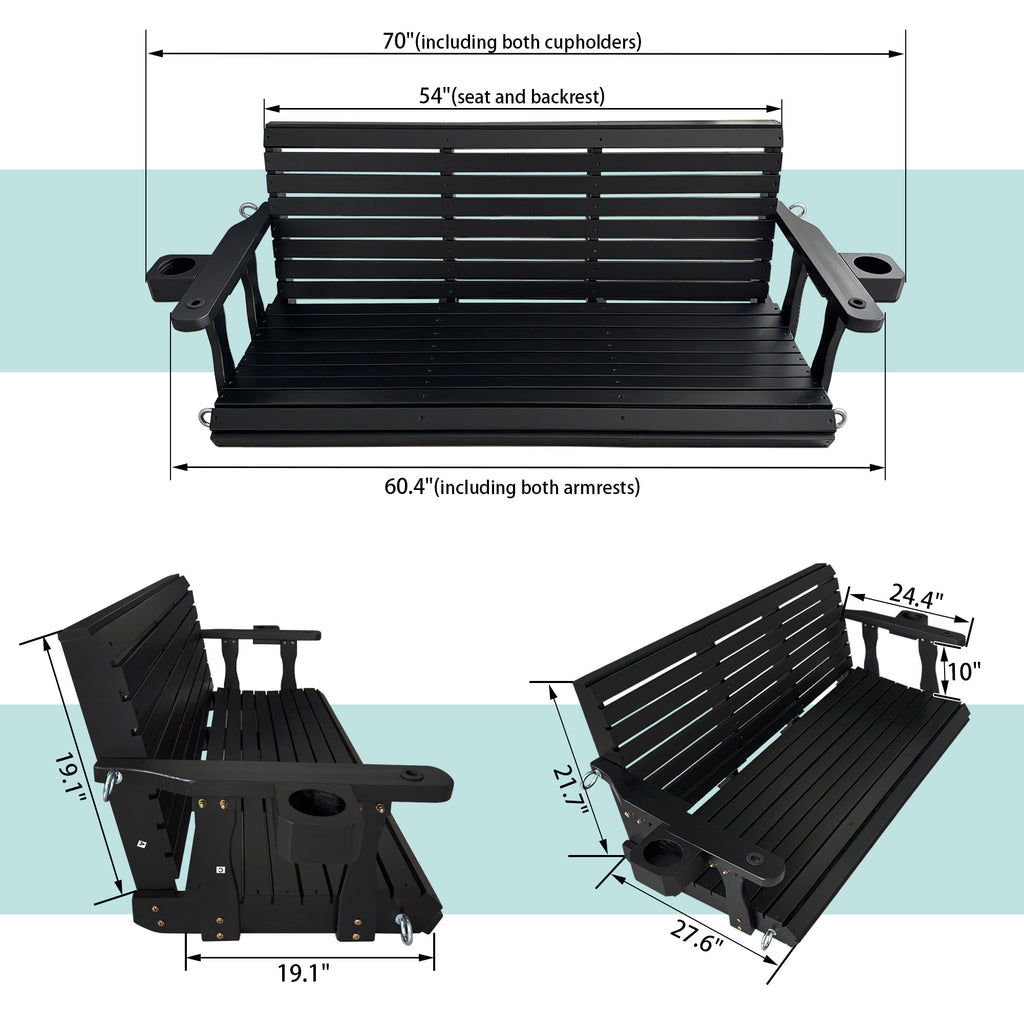 70"(including both cupholders)

54"(seat and backrest)

60.4"(including both armrests)

19.1"

19.1"

24.4"

10"

21.7"

27.6"