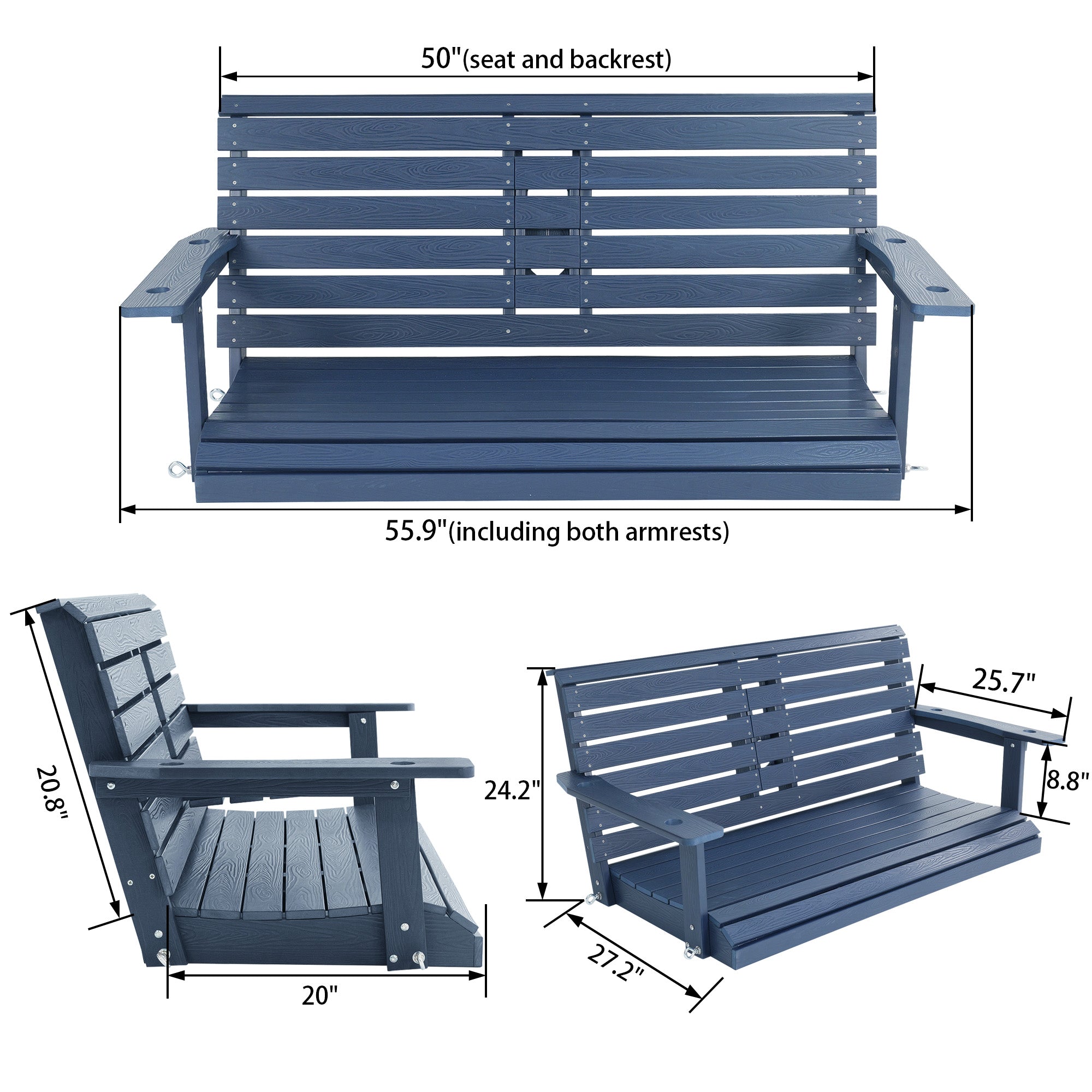 50"(seat and backrest)

55.9"(including both armrests)

20.8"

20"

24.2"

25.7"

8.8"

27.2"