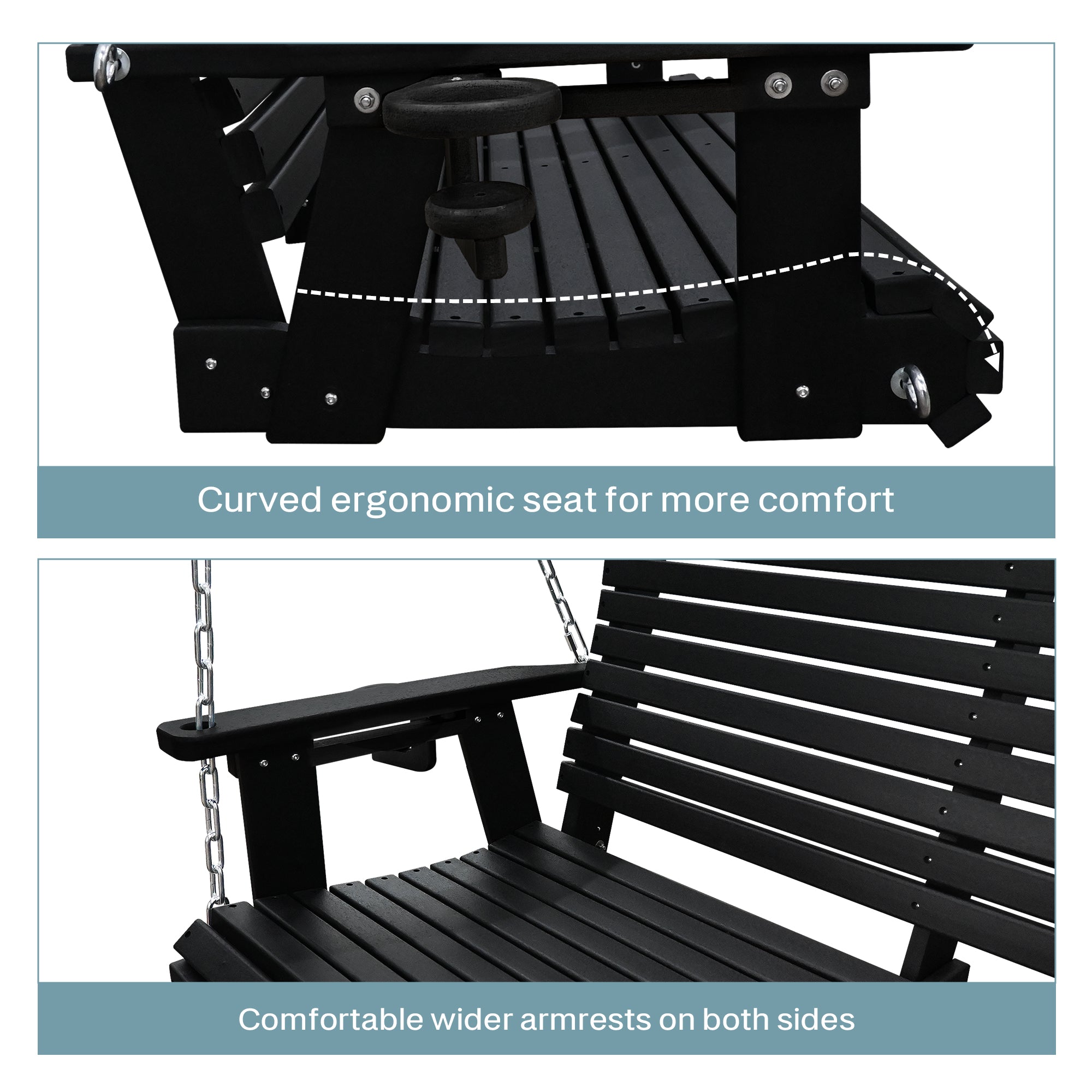 Curved ergonomic seat for more comfort

Comfortable wider armrests on both sides