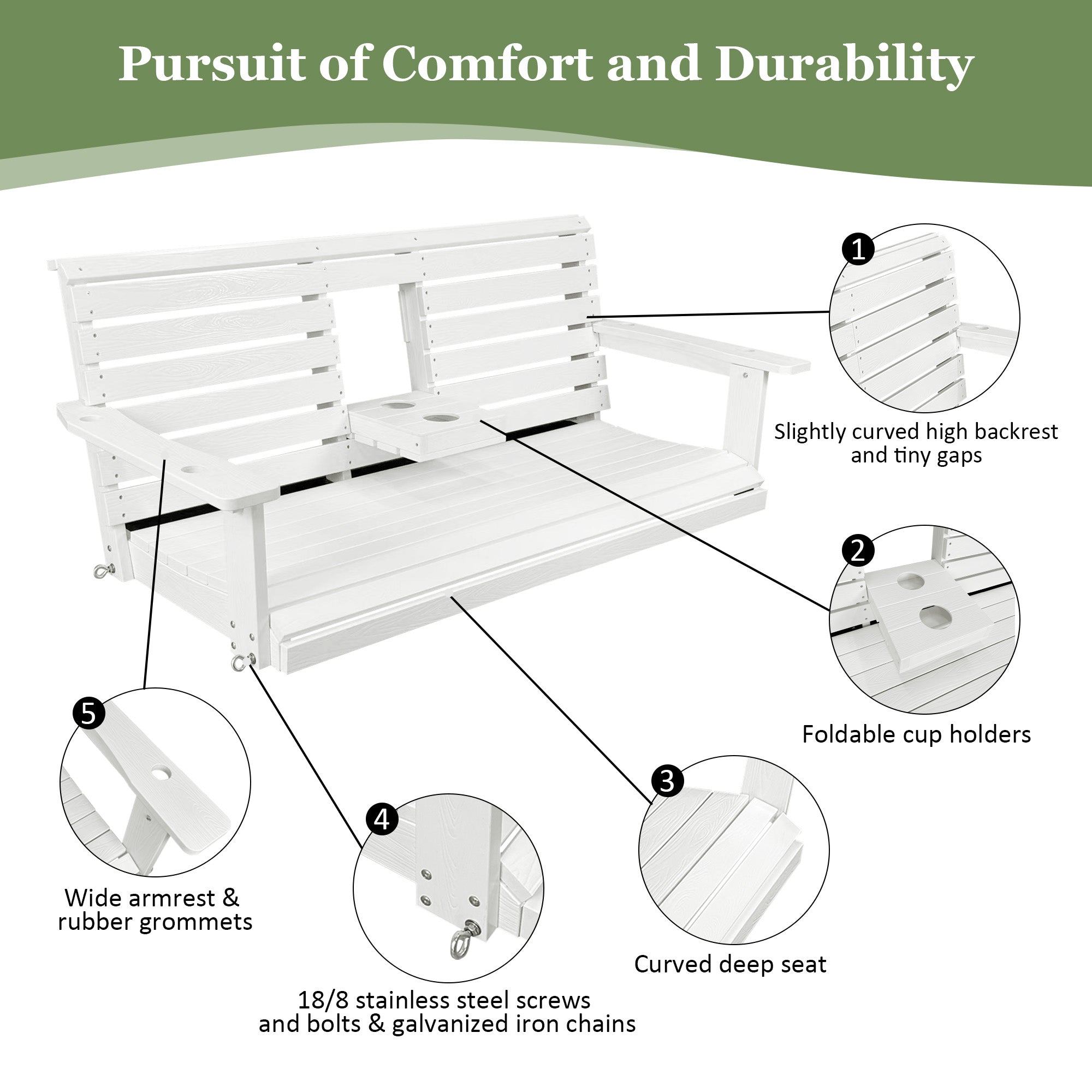 Pursuit of Comfort and Durability

1

Slightly curved high backrest and tiny gaps

2

Foldable cup holders

3

Curved deep seat

4

18/8 stainless steel screws and bolts & galvanized iron chains

5

Wide armrest & rubber grommets