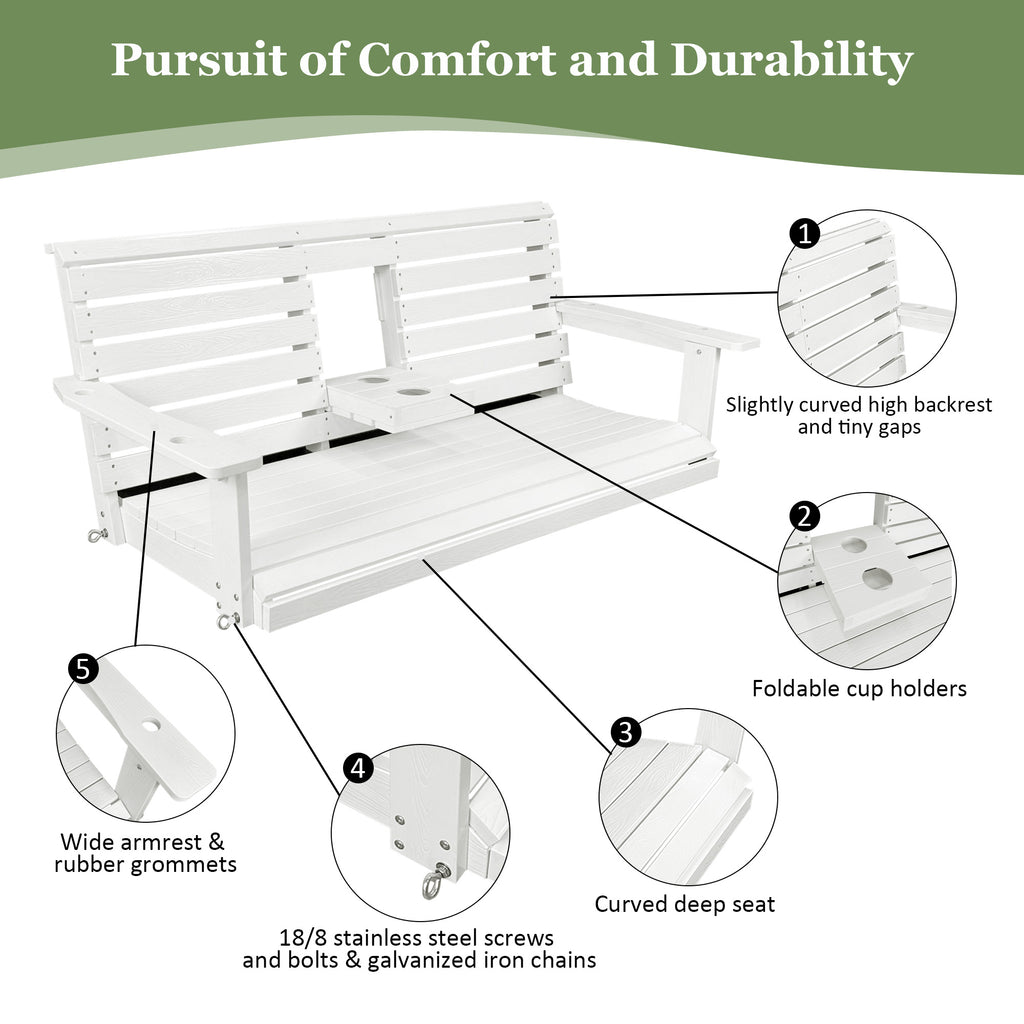 Pursuit of Comfort and Durability

1
Slightly curved high backrest and tiny gaps

2
Foldable cup holders

3
Curved deep seat

4
18/8 stainless steel screws and bolts & galvanized iron chains

5
Wide armrest & rubber grommets