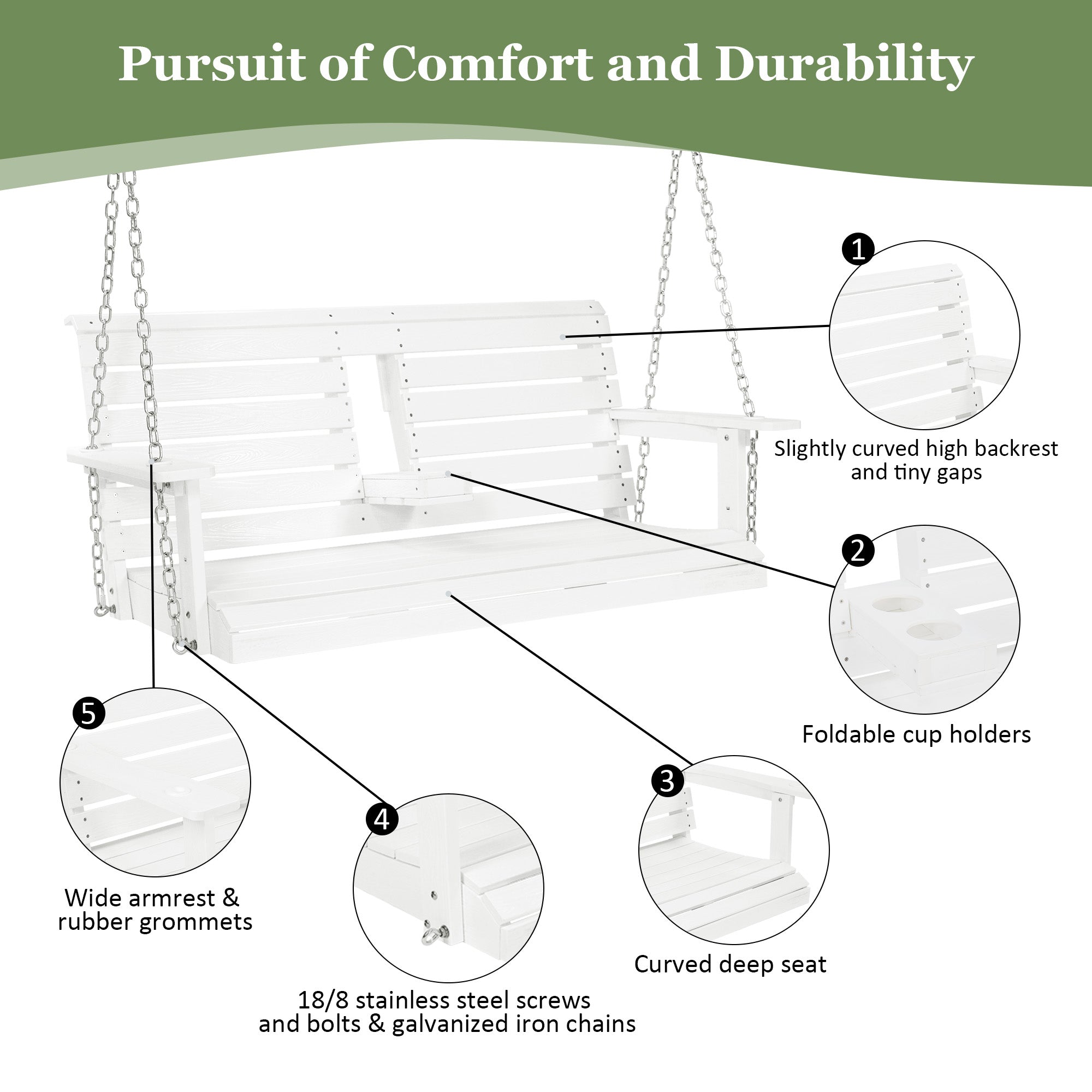 Pursuit of Comfort and Durability

1

Slightly curved high backrest and tiny gaps

2

Foldable cup holders

3

Curved deep seat

4

18/8 stainless steel screws and bolts & galvanized iron chains

5

Wide armrest & rubber grommets