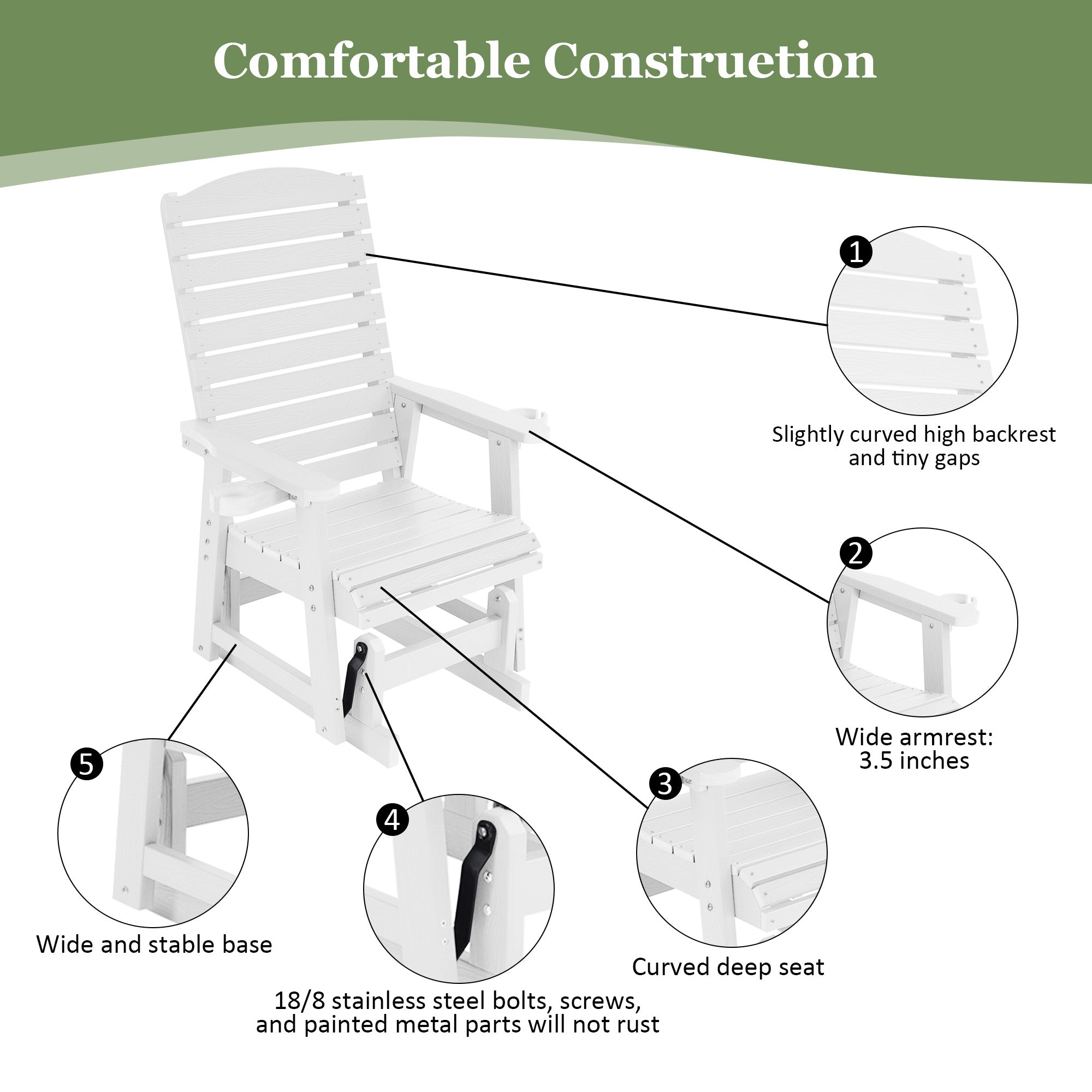 Comfortable Construetion

1
Slightly curved high backrest and tiny gaps

2
Wide armrest: 3.5 inches

3
Curved deep seat

4
18/8 stainless steel bolts, screws, and painted metal parts will not rust

5
Wide and stable base