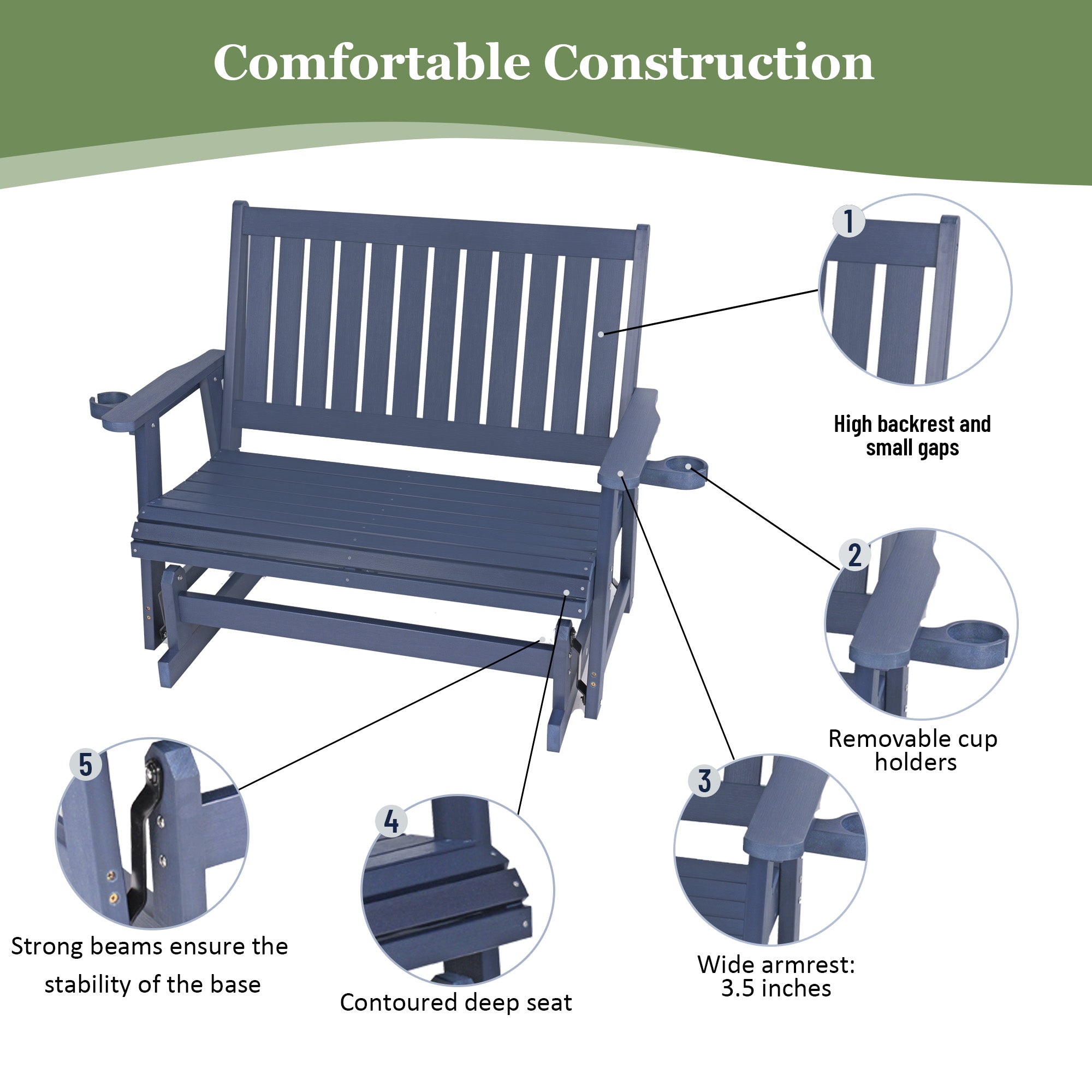 Comfortable Construction

1

High backrest and small gaps

2

Removable cup holders

3

Wide armrest: 3.5 inches

4

Contoured deep seat

5

Strong beams ensure the stability of the base